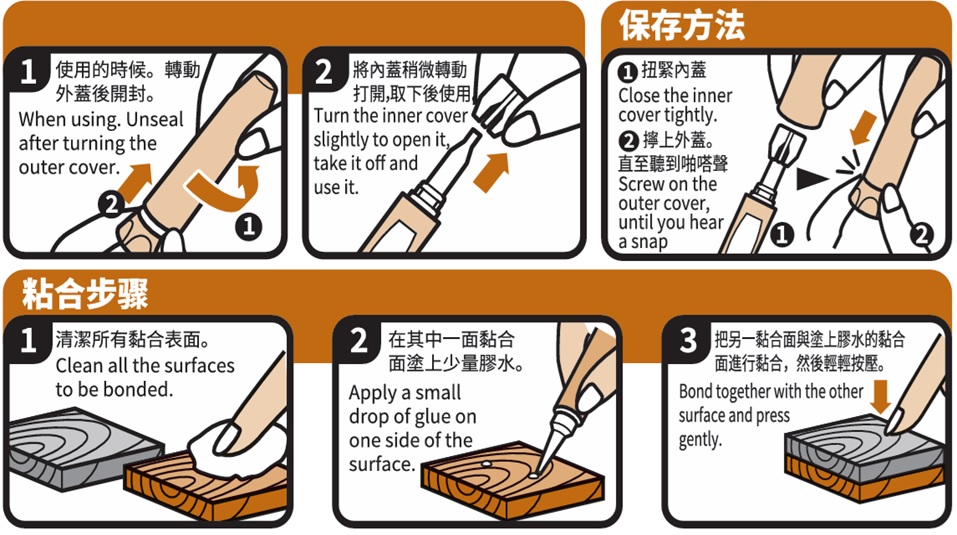 1 使用的時候。轉動外蓋後開封。
When using. Unseal after turning the outer cover.
2
1

2 將內蓋稍微轉動打開,取下後使用
Turn the inner cover slightly to open it, take it off and use it.

保存方法
1 扭緊內蓋
Close the inner cover tightly.
2 擰上外蓋。直至聽到啪嗒聲
Screw on the outer cover, until you hear a snap
1
2

粘合步驟
1 清潔所有黏合表面。
Clean all the surfaces to be bonded.

2 在其中一面黏合面塗上少量膠水。
Apply a small drop of glue on one side of the surface.

3 把另一黏合面與塗上膠水的黏合面進行黏合，然後輕輕按壓。
Bond together with the other surface and press gently.