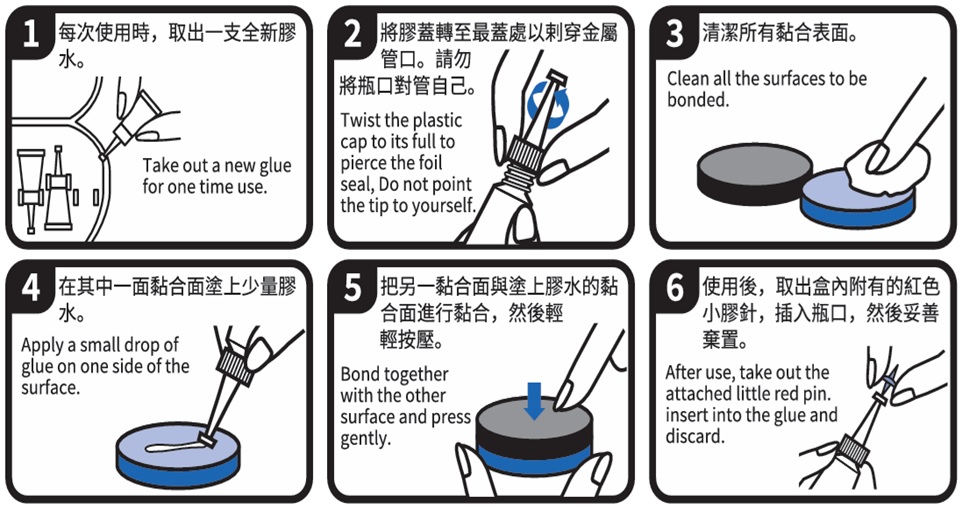 1 每次使用時，取出一支全新膠水。

Take out a new glue for one time use.

2 將膠蓋轉至最蓋處以刺穿金屬管口。請勿將瓶口對管自己。

Twist the plastic cap to its full to pierce the foil seal, Do not point the tip to yourself.

3 清潔所有黏合表面。

Clean all the surfaces to be bonded.

4 在其中一面黏合面塗上少量膠水。

Apply a small drop of glue on one side of the surface.

5 把另一黏合面與塗上膠水的黏合面進行黏合，然後輕輕按壓。

Bond together with the other surface and press gently.

6 使用後，取出盒內附有的紅色小膠針，插入瓶口，然後妥善棄置。

After use, take out the attached little red pin. insert into the glue and discard.