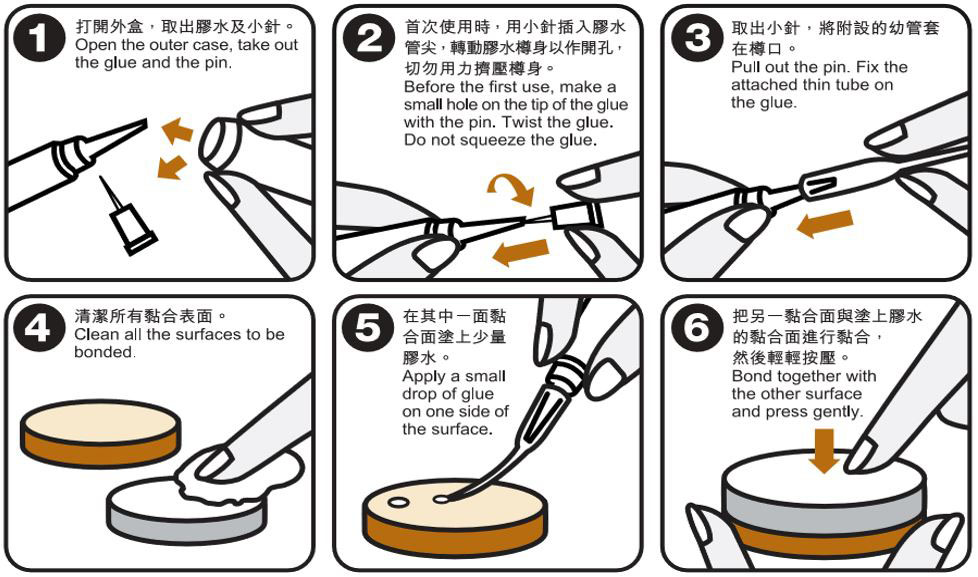 1
打開外盒，取出膠水及小針。
Open the outer case, take out the glue and the pin.

2
首次使用時，用小針插入膠水管尖，轉動膠水樽身以作開孔，切勿用力擠壓樽身。
Before the first use, make a small hole on the tip of the glue with the pin. Twist the glue. Do not squeeze the glue.

3
取出小針，將附設的幼管套在樽口。
Pull out the pin. Fix the attached thin tube on the glue.

4
清潔所有黏合表面。
Clean all the surfaces to be bonded.

5
在其中一面黏合面塗上少量膠水。
Apply a small drop of glue on one side of the surface.

6
把另一黏合面與塗上膠水的黏合面進行黏合，然後輕輕按壓。
Bond together with the other surface and press gently.