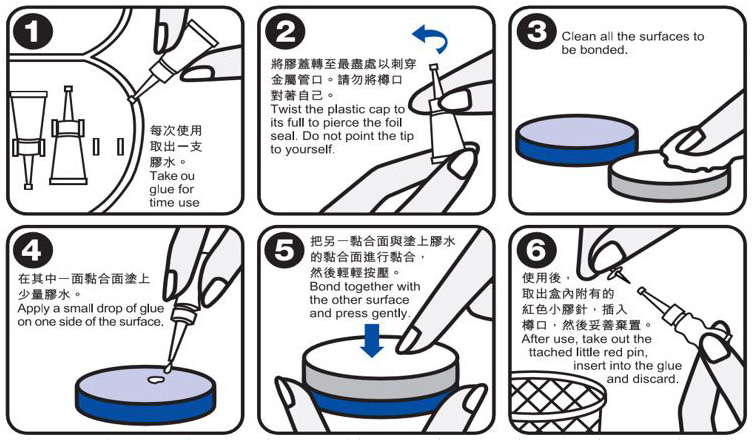 1

每次使用取出一支膠水。
Take ou glue for time use

2

將膠蓋轉至最盡處以刺穿金屬管口。請勿將樽口對著自己。
Twist the plastic cap to its full to pierce the foil seal. Do not point the tip to yourself.

3

Clean all the surfaces to be bonded.

4

在其中一面黏合面塗上少量膠水。
Apply a small drop of glue on one side of the surface.

5

把另一黏合面與塗上膠水的黏合面進行黏合，然後輕輕按壓。
Bond together with the other surface and press gently.

6

使用後，取出盒內附有的紅色小膠針，插入樽口，然後妥善棄置。
After use, take out the ttached little red pin, insert into the glue and discard.