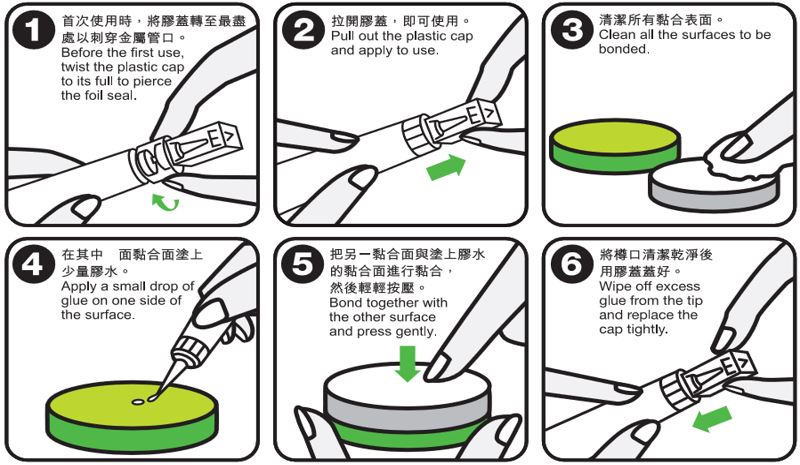 1
首次使用時，將膠蓋轉至最盡處以刺穿金屬管口。
Before the first use, twist the plastic cap to its full to pierce the foil seal.

2
拉開膠蓋，即可使用。
Pull out the plastic cap and apply to use.

3
清潔所有黏合表面。
Clean all the surfaces to be bonded.

4
在其中　面黏合面塗上少量膠水。
Apply a small drop of glue on one side of the surface.

5
把另一黏合面與塗上膠水的黏合面進行黏合，然後輕輕按壓。
Bond together with the other surface and press gently.

6
將樽口清潔乾淨後用膠蓋蓋好。
Wipe off excess glue from the tip and replace the cap tightly.